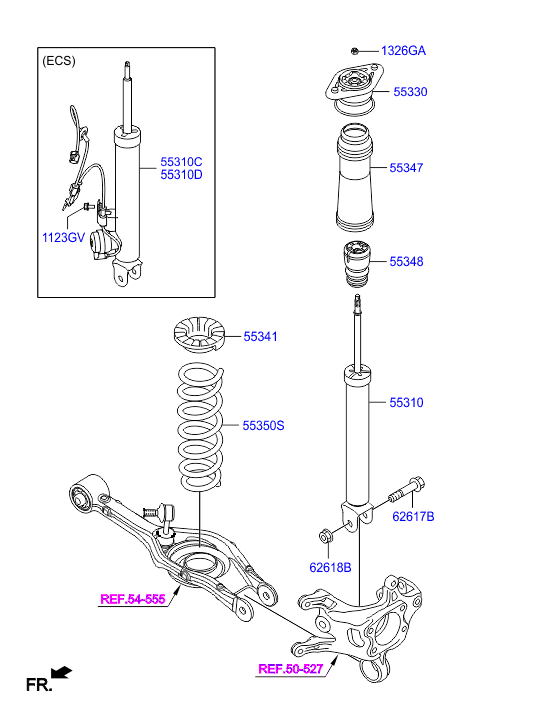 (ECS)

55310C
55310D

1123GV

1326GA

55330

55347

55348

55341

55350S

55310

62617B

62618B

REF.54-555

REF.50-527

FR.