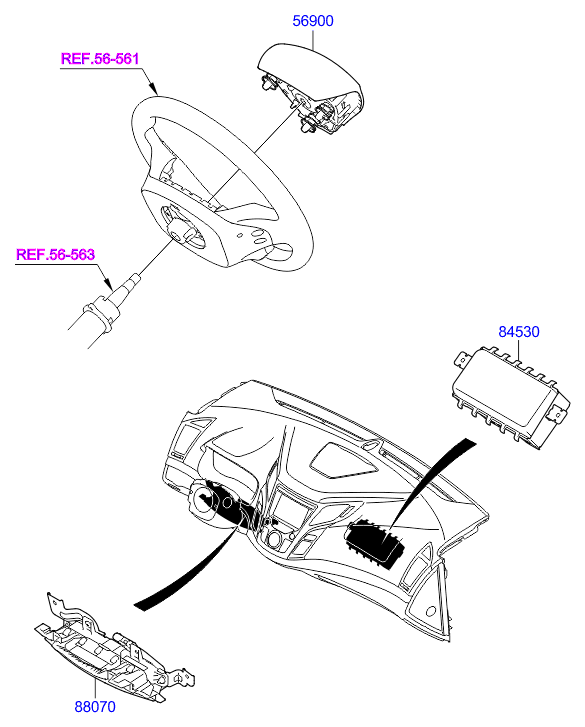 56900
REF.56-561
REF.56-563
84530
88070