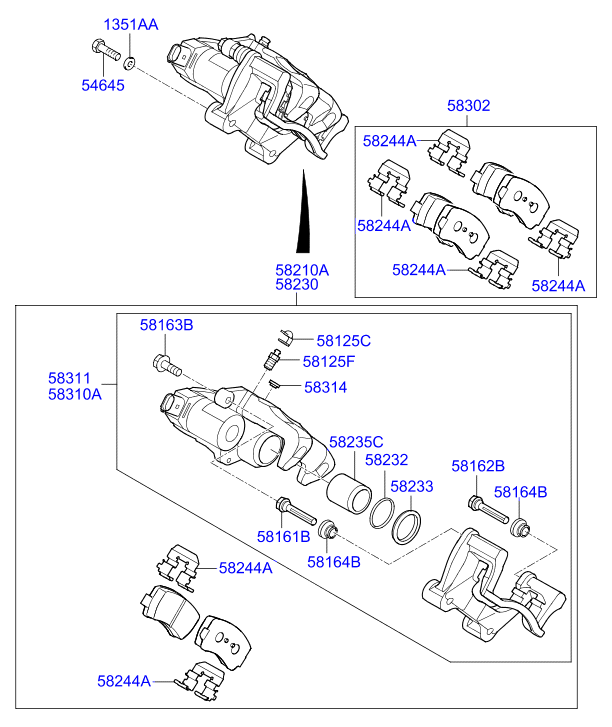 1351AA
54645
58302
58244A
58244A
58244A
58244A
58210A
58230
58163B
58125C
58125F
58314
58311
58310A
58235C
58232
58233
58162B
58164B
58161B
58164B
58244A
58244A