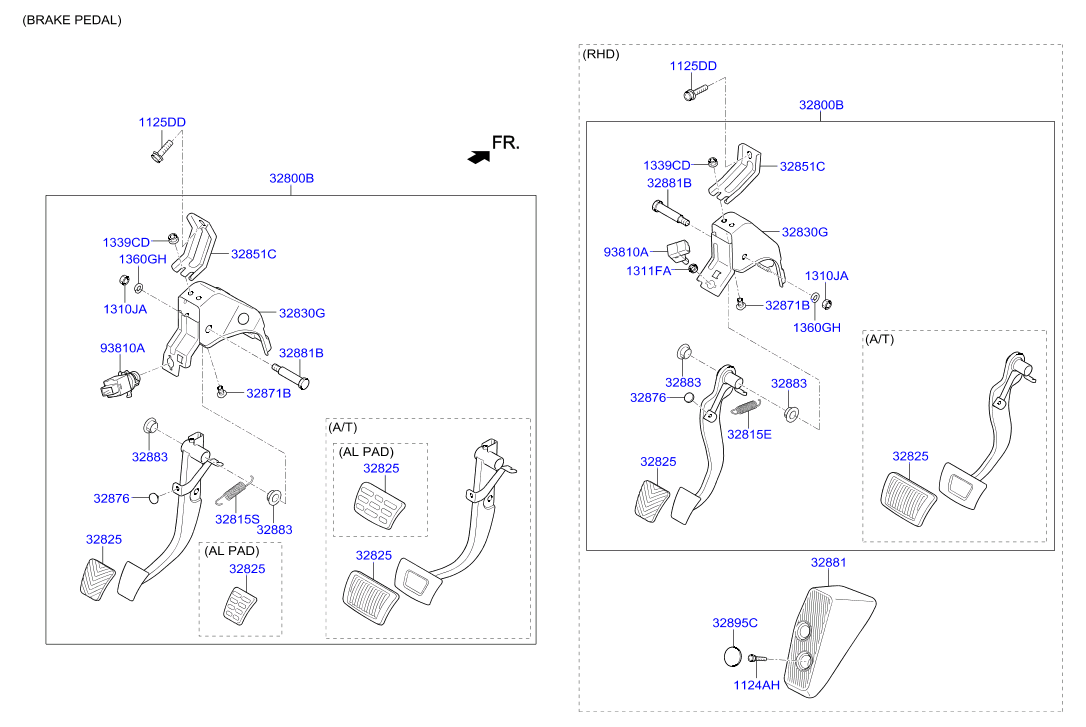 (BRAKE PEDAL)

1125DD

FR.

32800B

1339CD
1360GH
32851C
1310JA
32830G
93810A
32881B
32871B
32883
32876
32815S
32883
32825
(AL PAD)
32825

(A/T)
(AL PAD)
32825
32825

(RHD)
1125DD
32800B
1339CD
32851C
32881B
32830G
93810A
1311FA
1310JA
32871B
1360GH
32883
32876
32883
32815E
32825
(A/T)
32825

32881
32895C
1124AH