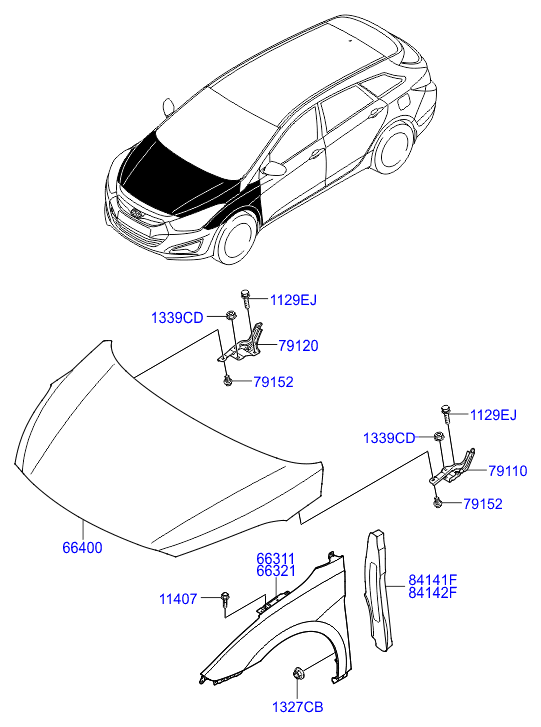 1129EJ
1339CD
79120
79152
1129EJ
1339CD
79110
79152
66400
66311
66321
11407
84141F
84142F
1327CB