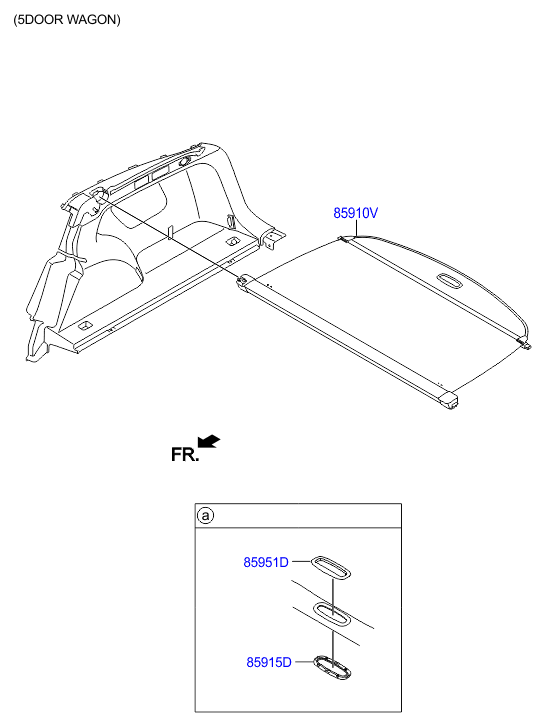 (5DOOR WAGON)

85910V

FR.

a

85951D

85915D