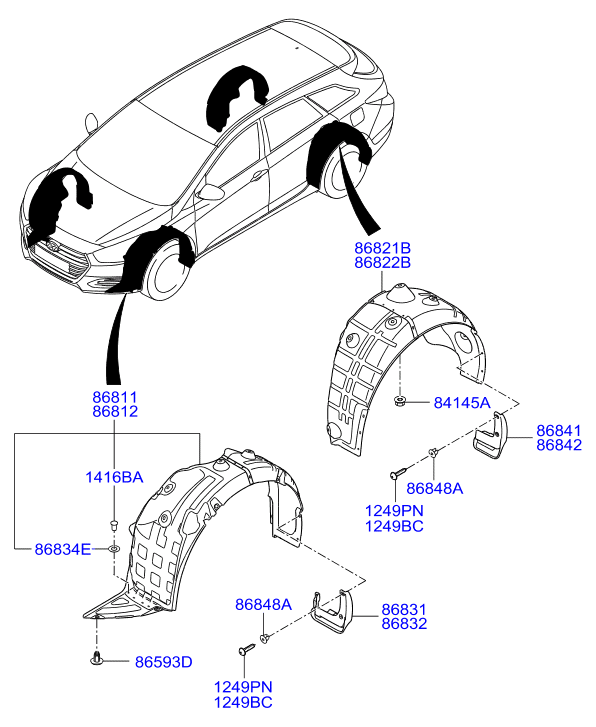 86821B
86822B

84145A

86841
86842

86848A

1249PN
1249BC

86811
86812

1416BA

86834E

86848A

86831
86832

86593D

1249PN
1249BC