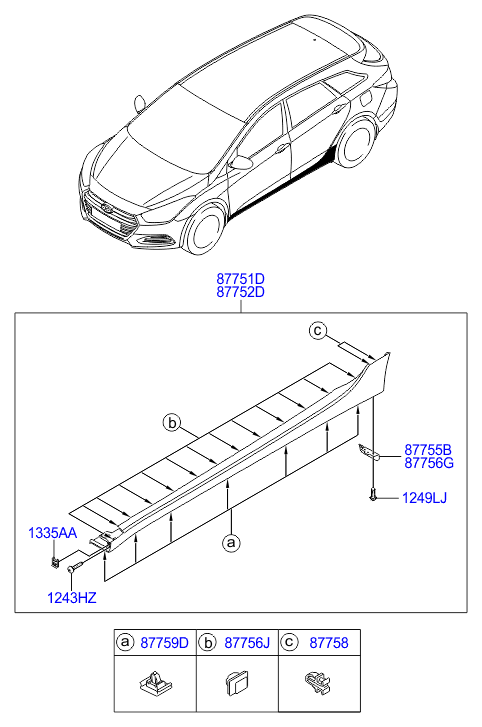 87751D
87752D

c

b

87755B
87756G

1249LJ

1335AA

a

1243HZ

| a 87759D | b 87756J | c 87758 |
|---|---|---|
| | | |