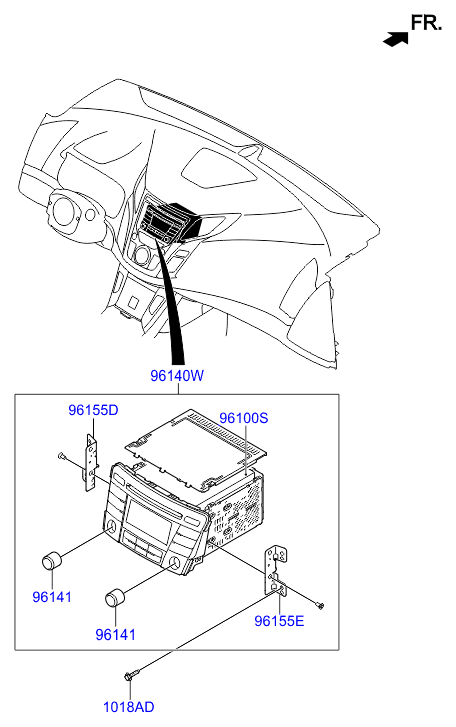 FR.

96140W

96155D

96100S

96141

96141

96155E

1018AD