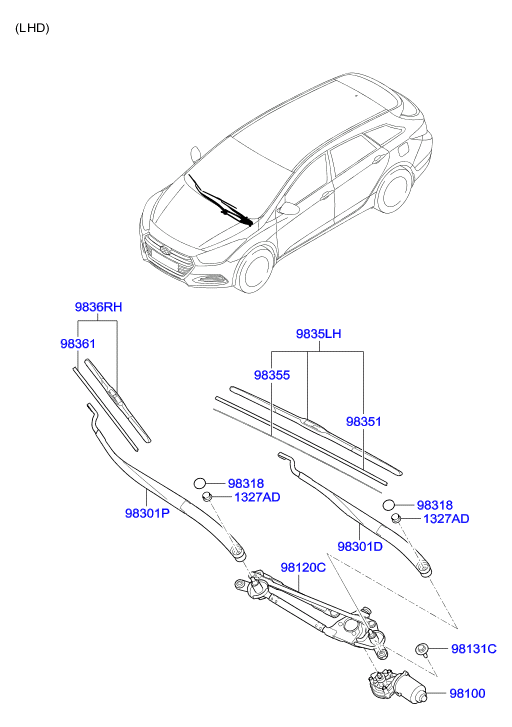 (LHD)

9836RH
98361
9835LH
98355
98351
98318
1327AD
98301P
98318
1327AD
98301D
98120C
98131C
98100