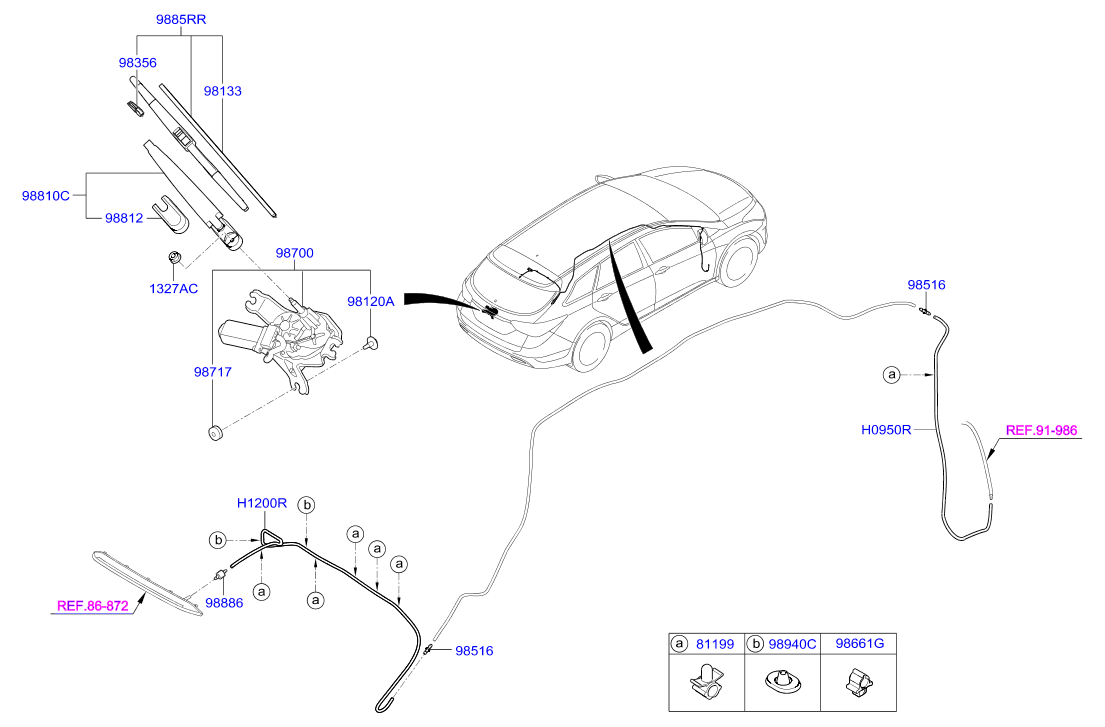 9885RR
98356
98133
98810C
98812
1327AC
98700
98120A
98717
98516
a
H0950R
REF.91-986
H1200R
b
b
a
a
a
a
a
98886
REF.86-872
98516

| a 81199 | b 98940C | 98661G |
|---|---|---|
| | | |