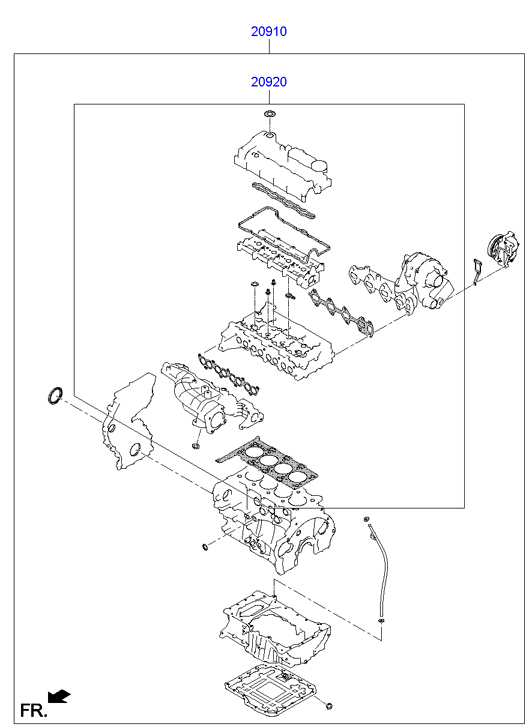 20910

20920

FR.