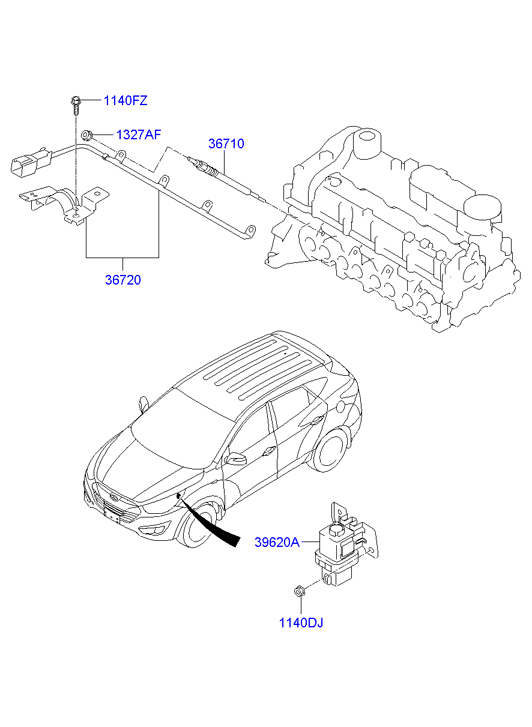 1140FZ
1327AF
36710
36720
39620A
1140DJ