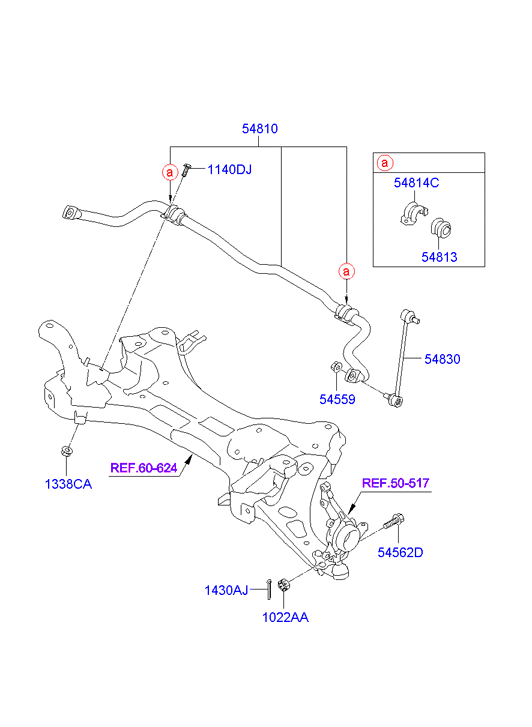 54810

a

1140DJ

a

54814C

54813

a

54830

54559

1338CA

REF.60-624

REF.50-517

54562D

1430AJ

1022AA