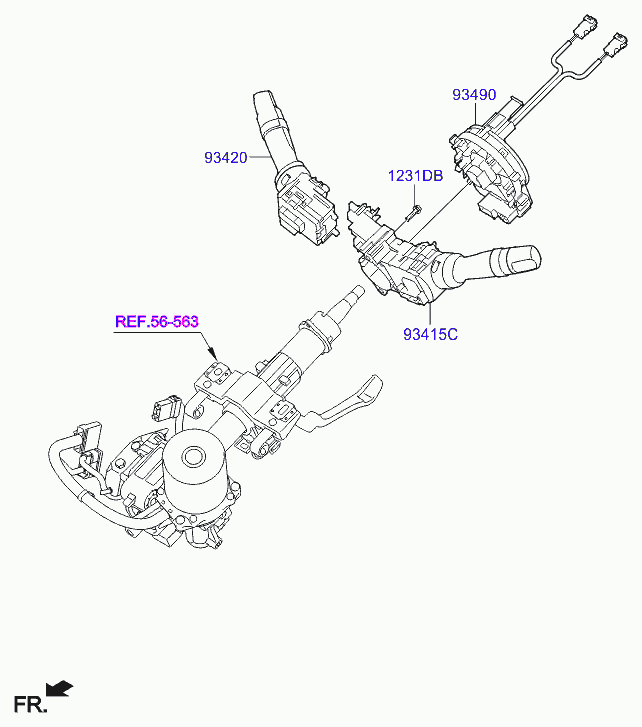 93490

93420

1231DB

93415C

REF.56-563

FR.