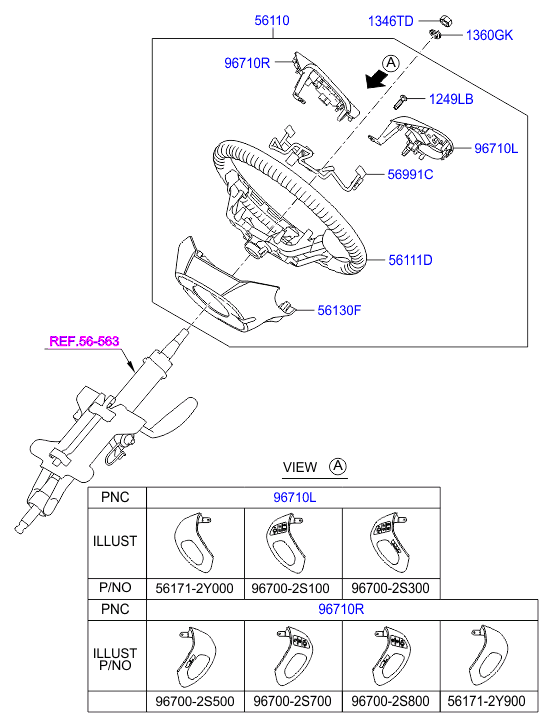 56110
1346TD
1360GK
96710R
A
1249LB
96710L
56991C
56111D
56130F
REF.56-563

VIEW A

| PNC | 96710L | | |
|---|---|---|---|
| ILLUST | | | |
| P/NO | 56171-2Y000 | 96700-2S100 | 96700-2S300 |

| PNC | 96710R | | | |
|---|---|---|---|---|
| ILLUST P/NO | | | | |
| | 96700-2S500 | 96700-2S700 | 96700-2S800 | 56171-2Y900 |