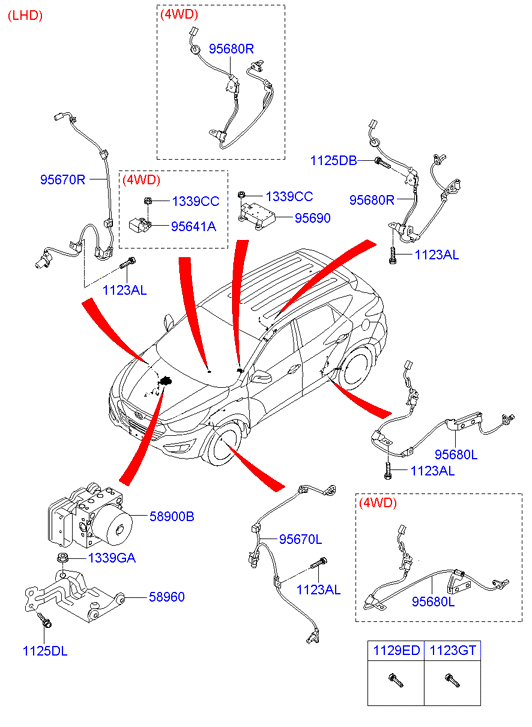 (LHD)

(4WD)
95680R

95670R

(4WD)
1339CC
95641A

1339CC
95690

1125DB
95680R

1123AL

1123AL

95680L
1123AL

58900B
1339GA
58960
1125DL

95670L
1123AL

(4WD)
95680L

| 1129ED | 1123GT |
|---|---|
| | |