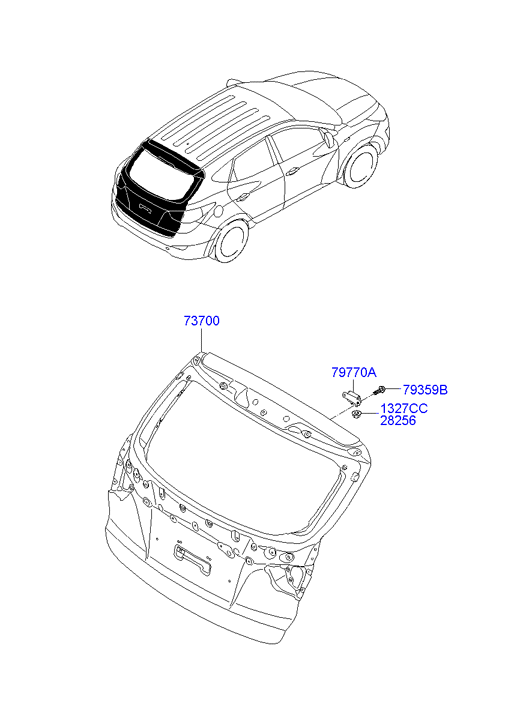 73700

79770A

79359B

1327CC

28256