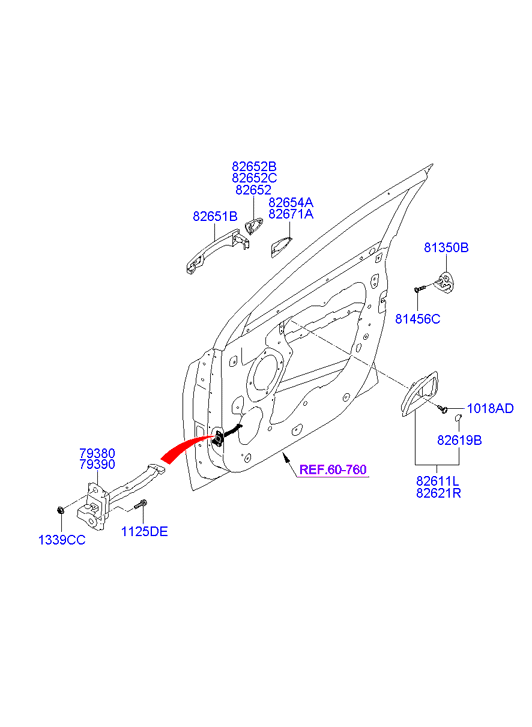 82652B
82652C
82652
82654A
82671A
82651B
81350B
81456C
1018AD
82619B
82611L
82621R
REF.60-760
79380
79390
1339CC
1125DE