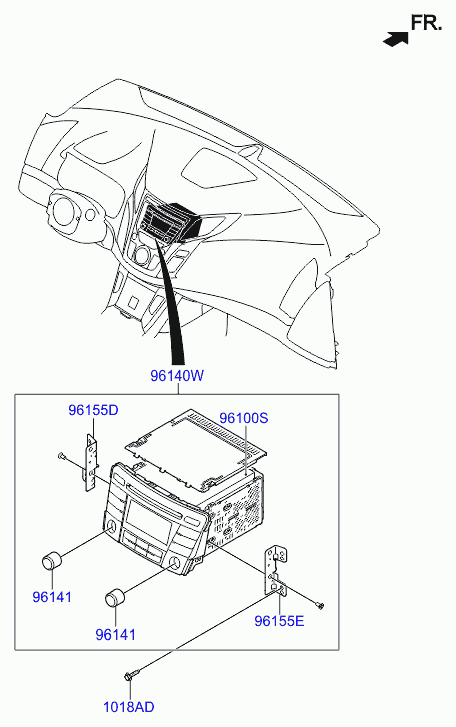 FR.

96140W

96155D

96100S

96141

96141

96155E

1018AD