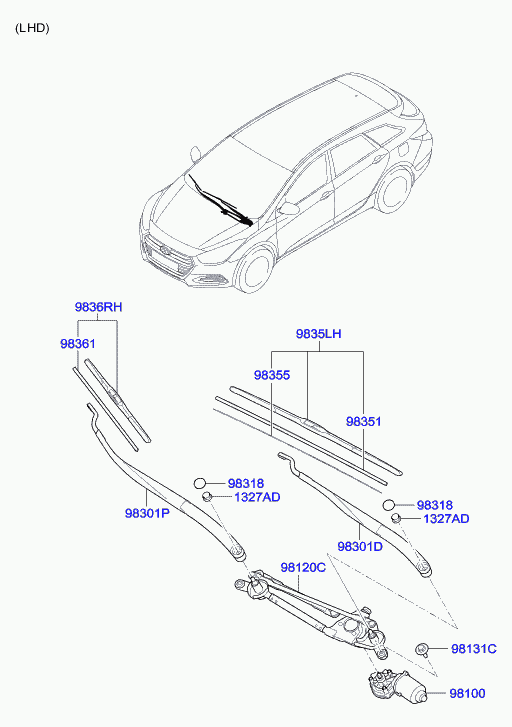 (LHD)

9836RH
98361
9835LH
98355
98351
98318
1327AD
98301P
98318
1327AD
98301D
98120C
98131C
98100