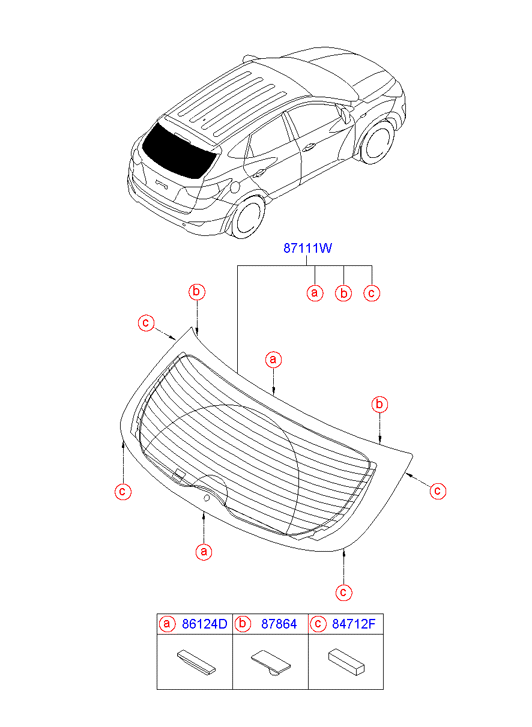 87111W

a b c

b

c

a

b

c

c

a

c

| a 86124D | b 87864 | c 84712F |
|---|---|---|
| | | |