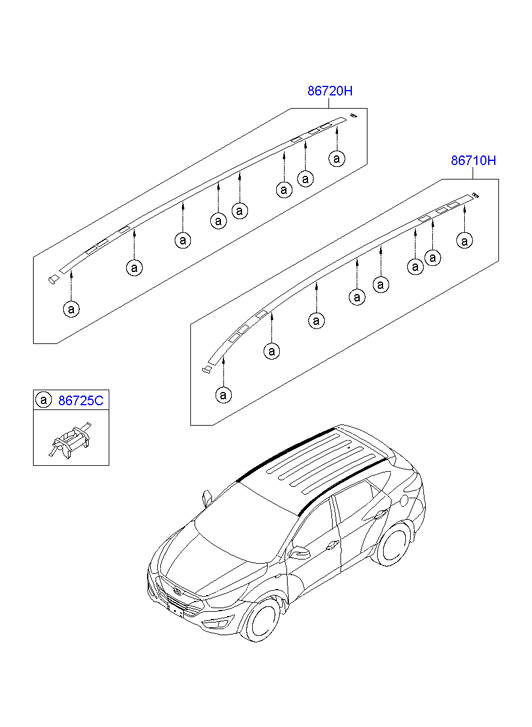 86720H

a a a a a a a a

86710H

a a a a a a a a

a 86725C