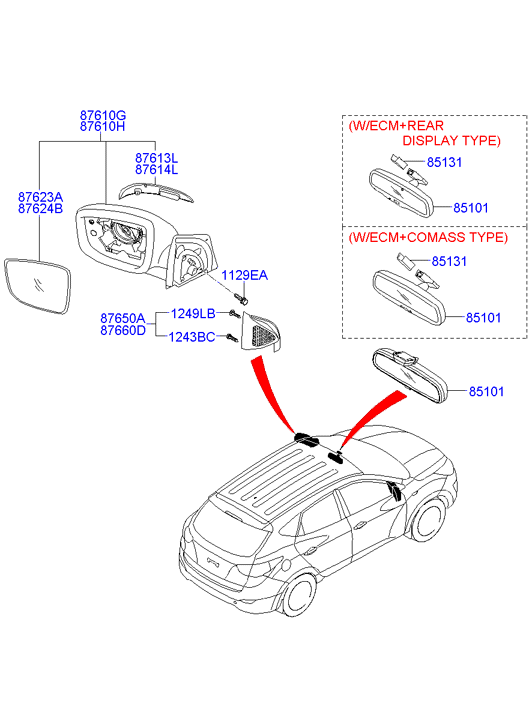 87610G
87610H

87613L
87614L

87623A
87624B

1129EA

87650A
87660D

1249LB

1243BC

(W/ECM+REAR DISPLAY TYPE)

85131

85101

(W/ECM+COMASS TYPE)

85131

85101

85101