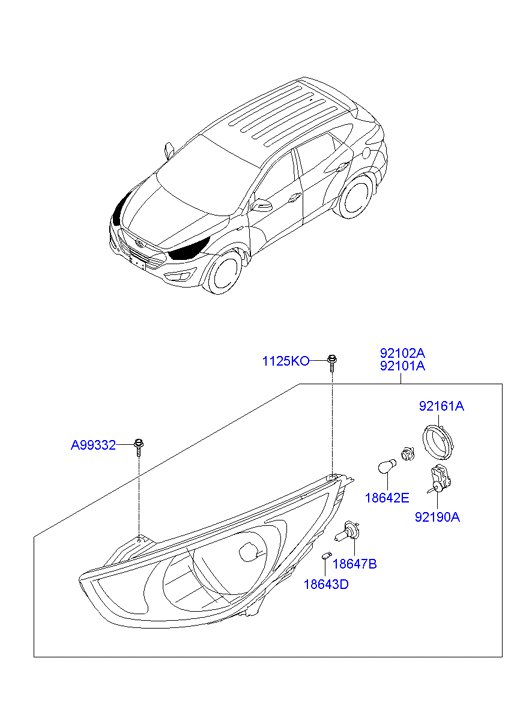 1125KO

92102A
92101A

92161A

A99332

18642E

92190A

18647B

18643D