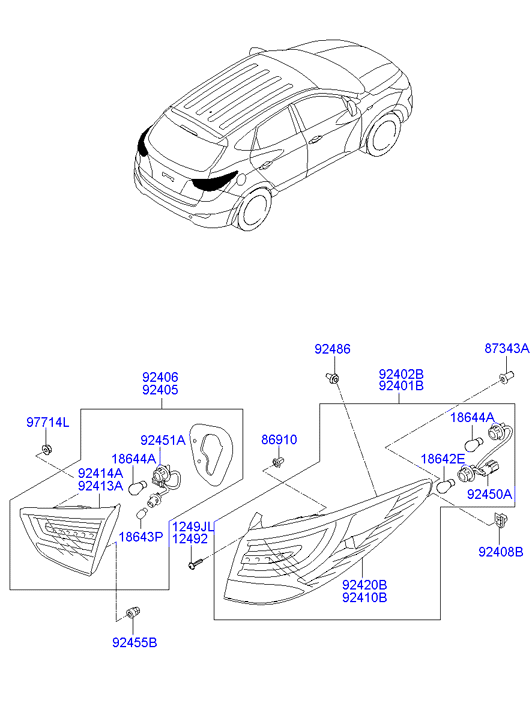 92486

87343A

92406
92405

92402B
92401B

97714L

92451A

86910

18644A

18644A

18642E

92414A
92413A

92450A

18643P

1249JL
12492

92408B

92420B
92410B

92455B