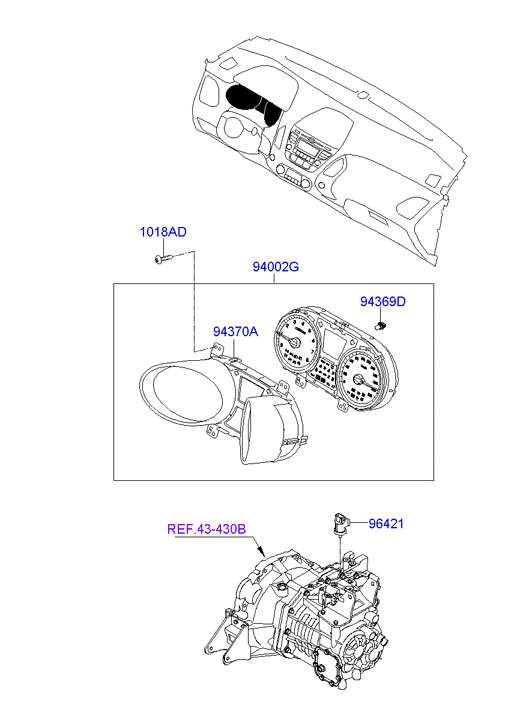 1018AD

94002G

94369D

94370A

REF.43-430B

96421