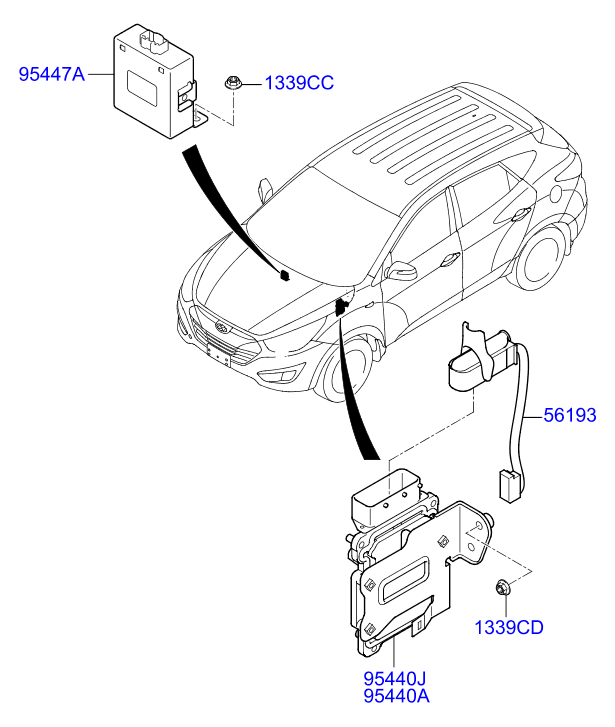 95447A
1339CC
56193
1339CD
95440J
95440A