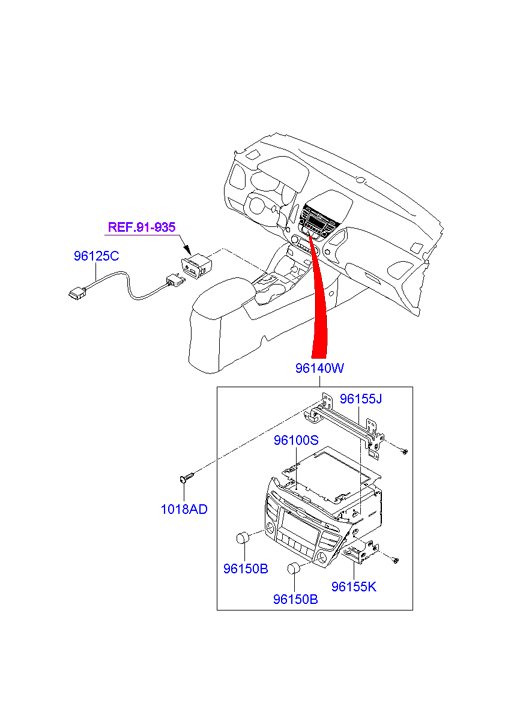 REF.91-935

96125C

96140W

96155J

96100S

1018AD

96150B

96150B

96155K