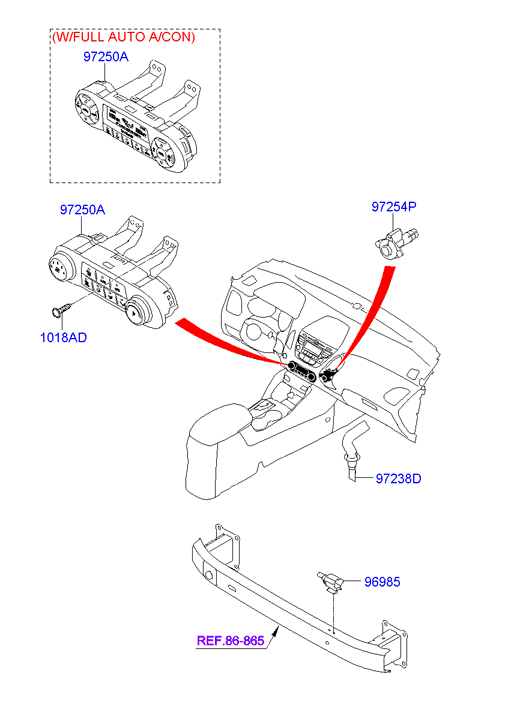 (W/FULL AUTO A/CON)

97250A

97250A

97254P

1018AD

97238D

96985

REF.86-865