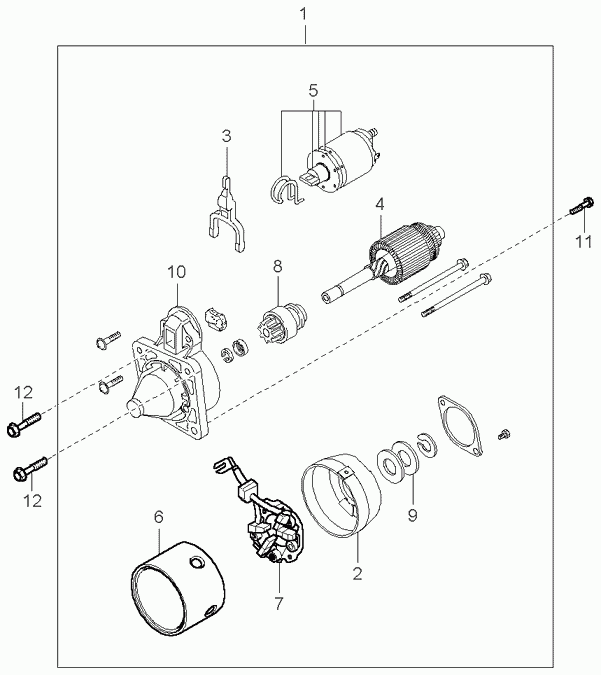 1
5
3
4
11
10
8
12
12
9
6
2
7