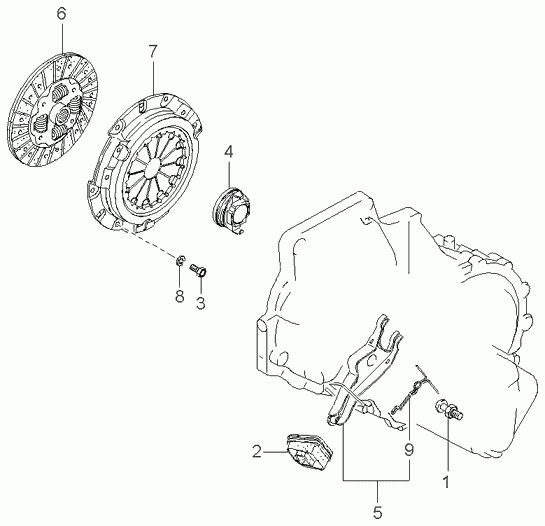 6
7
4
8
3
2
9
1
5