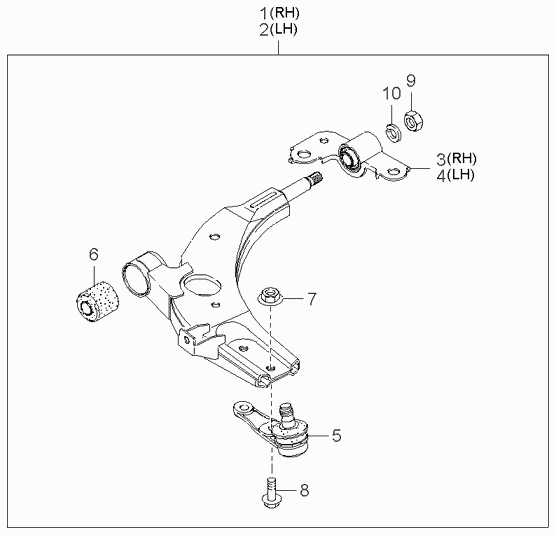 1(RH)
2(LH)

10
9

3(RH)
4(LH)

6

7

5

8