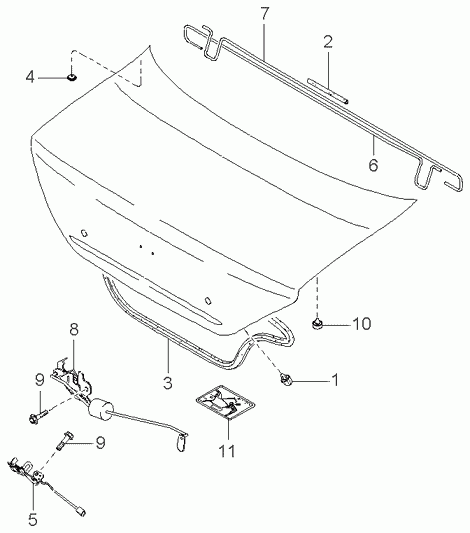 7
2
4
6
8
10
9
3
1
9
11
5