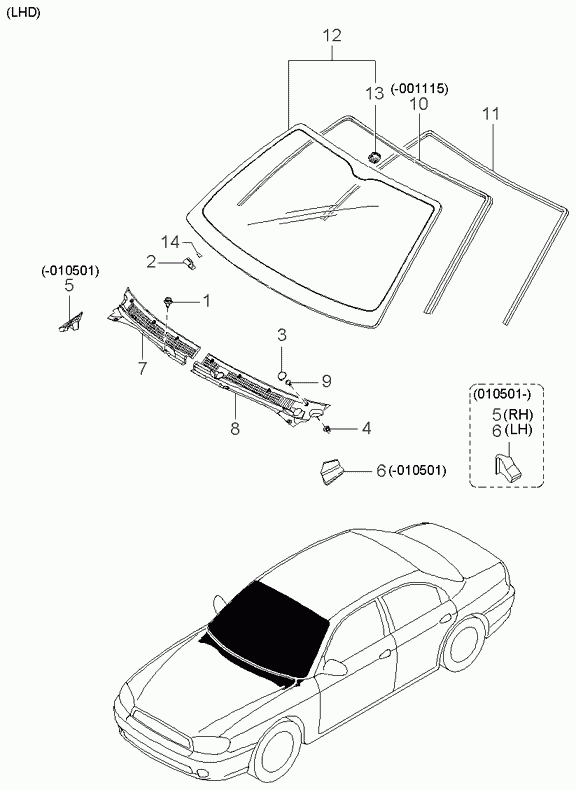 (LHD)

12

13 (-001115)
10

11

14
2

(-010501)
5

1

7

3

9

8

4

6 (-010501)

(010501-)
5 (RH)
6 (LH)