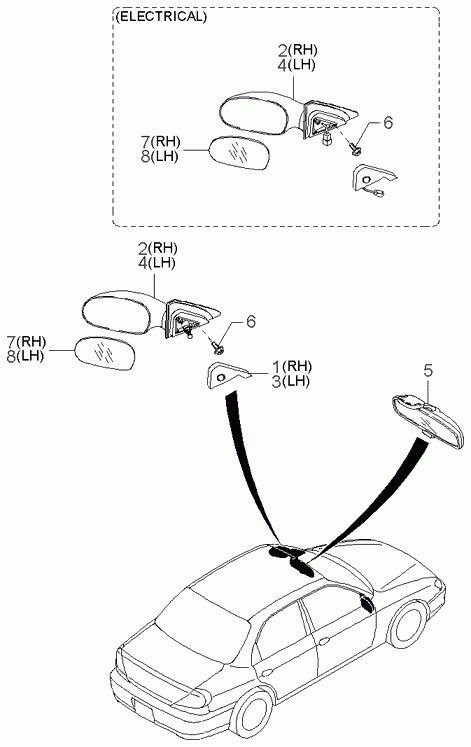 (ELECTRICAL)

2(RH)
4(LH)

6

7(RH)
8(LH)

2(RH)
4(LH)

6

7(RH)
8(LH)

1(RH)
3(LH)

5