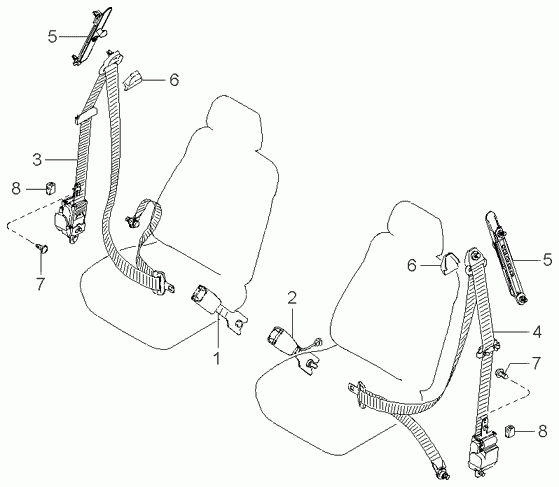 5
6
3
8
7
1
2
6
5
4
7
8