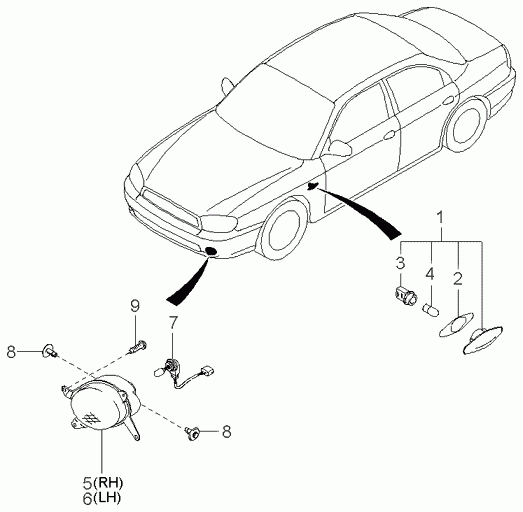 1
3
4
2
9
7
8
8
5(RH)
6(LH)