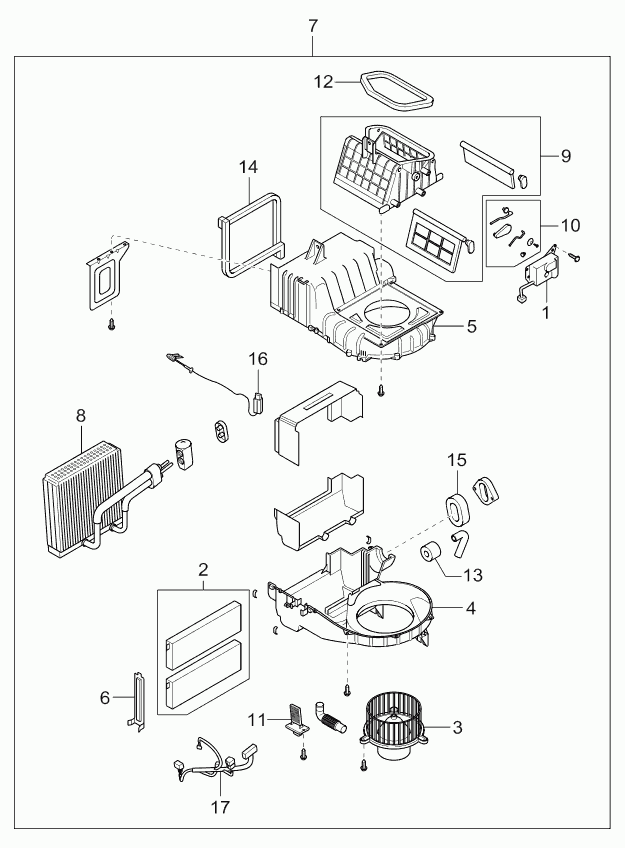 7
12
9
14
10
1
5
16
8
15
13
2
4
6
11
3
17