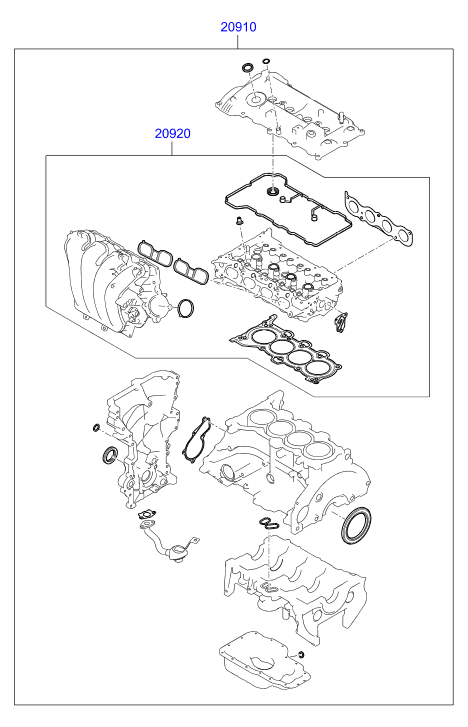 20910

20920