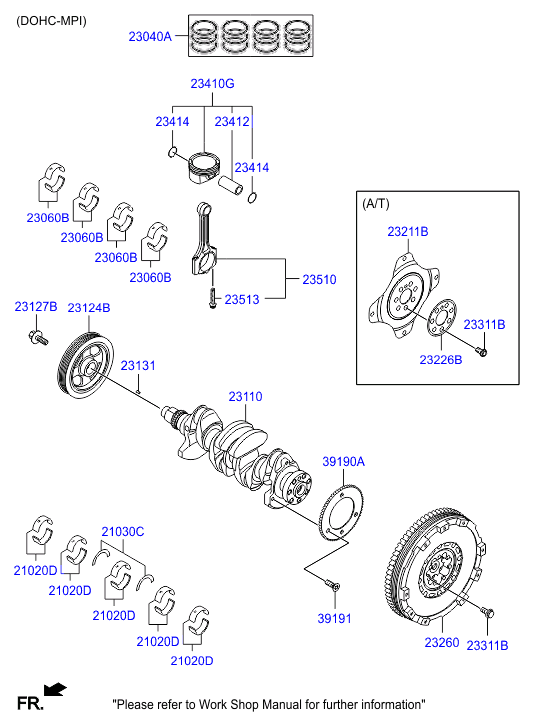 (DOHC-MPI)

23040A

23410G

23414

23412

23414

23060B

23060B

23060B

23060B

23510

23513

(A/T)

23211B

23311B

23226B

23127B

23124B

23131

23110

39190A

21030C

21020D

21020D

21020D

21020D

21020D

39191

23260

23311B

FR.

"Please refer to Work Shop Manual for further information"