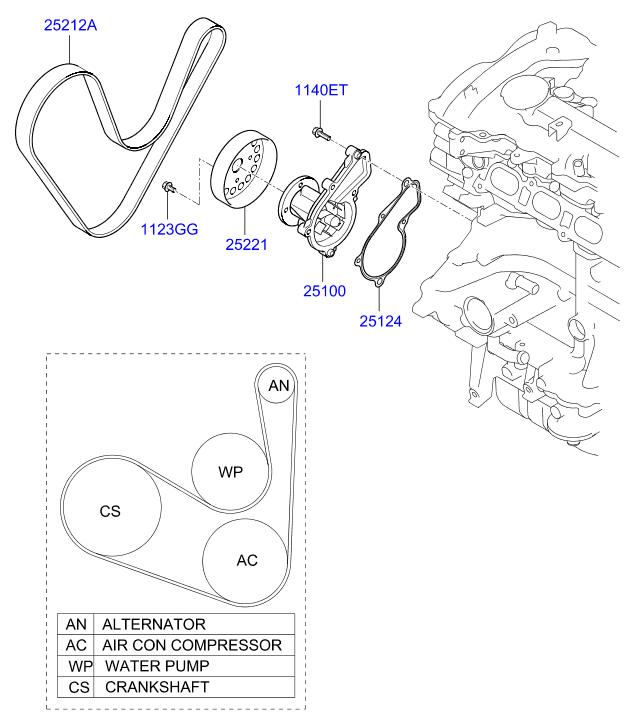 25212A

1140ET

1123GG

25221

25100

25124

AN

WP

CS

AC

| AN | ALTERNATOR |
|---|---|
| AC | AIR CON COMPRESSOR |
| WP | WATER PUMP |
| CS | CRANKSHAFT |