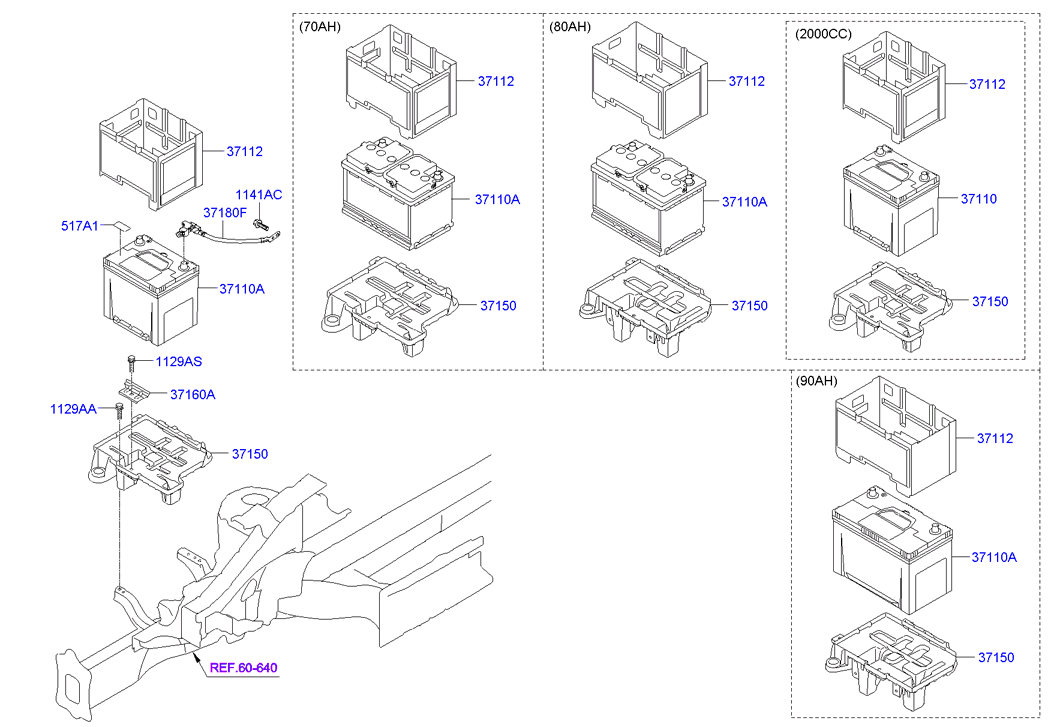 37112
1141AC
37180F
517A1
37110A
1129AS
37160A
1129AA
37150
REF.60-640

(70AH)
37112
37110A
37150

(80AH)
37112
37110A
37150

(2000CC)
37112
37110
37150

(90AH)
37112
37110A
37150