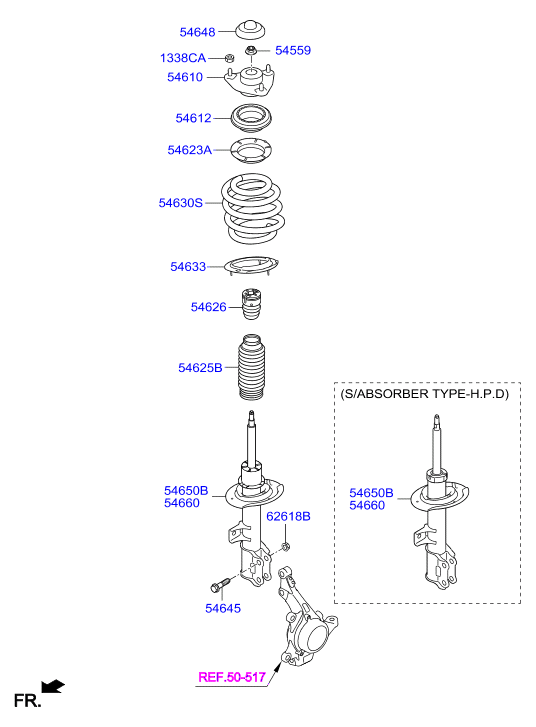 54648
1338CA
54559
54610
54612
54623A
54630S
54633
54626
54625B
54650B
54660
62618B
54645
REF.50-517
FR.
(S/ABSORBER TYPE-H.P.D)
54650B
54660