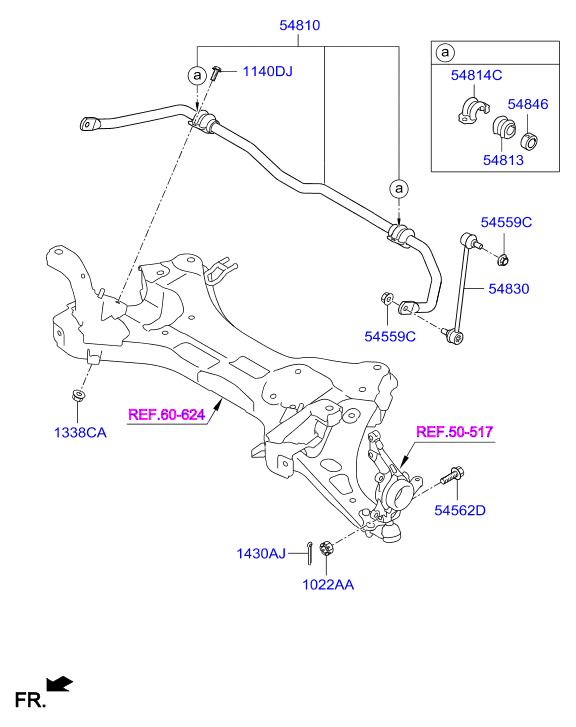 54810

a

1140DJ

a

54814C

54846

54813

a

54559C

54830

54559C

1338CA

REF.60-624

REF.50-517

54562D

1430AJ

1022AA

FR.