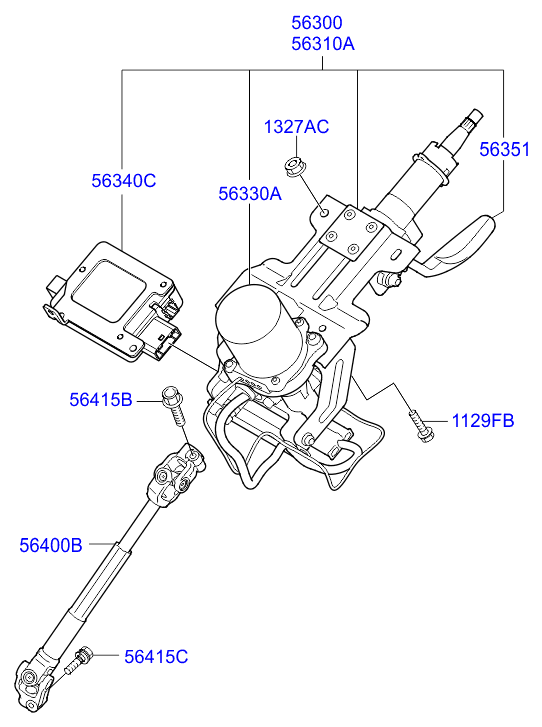 56300
56310A

1327AC

56351

56340C

56330A

56415B

1129FB

56400B

56415C