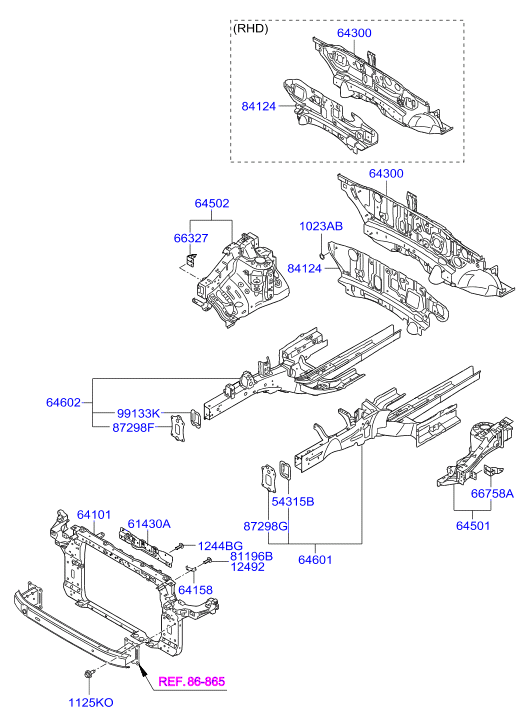 (RHD)
64300
84124
64300
64502
66327
1023AB
84124
64602
99133K
87298F
54315B
87298G
64601
66758A
64501
64101
61430A
1244BG
81196B
12492
64158
REF. 86-865
1125KO