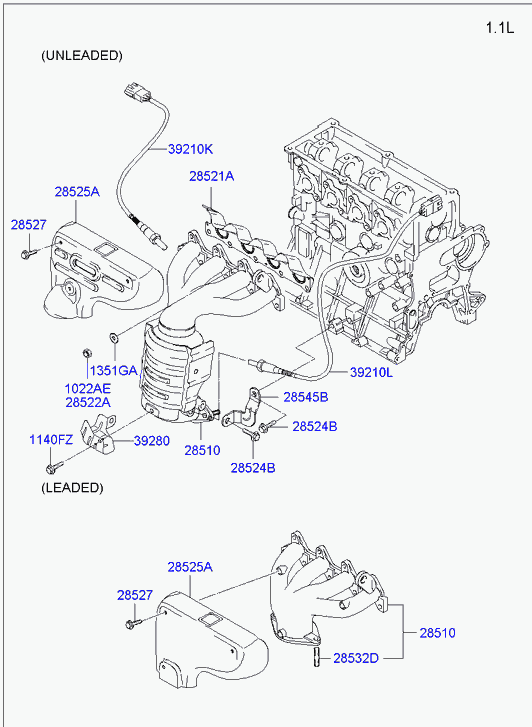 1.1L

(UNLEADED)

39210K

28521A

28525A

28527

1351GA

1022AE

28522A

39210L

28545B

28524B

1140FZ

39280

28510

28524B

(LEADED)

28525A

28527

28510

28532D