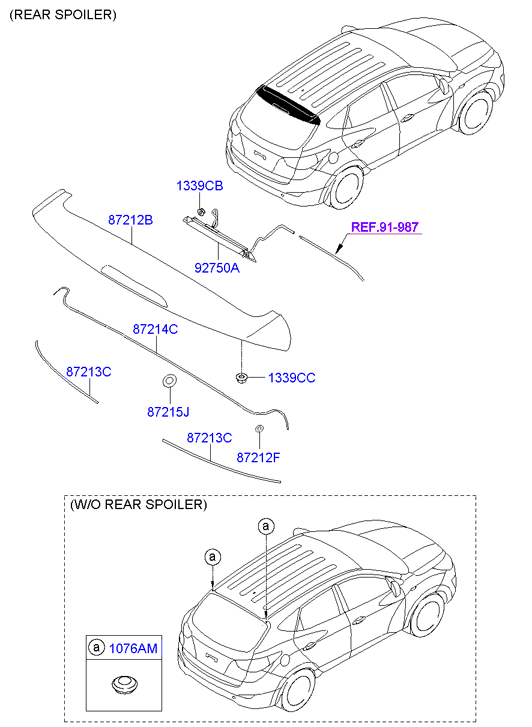 (REAR SPOILER)

1339CB

87212B

REF.91-987

92750A

87214C

87213C

1339CC

87215J

87213C

87212F

(W/O REAR SPOILER)

a

a

a 1076AM