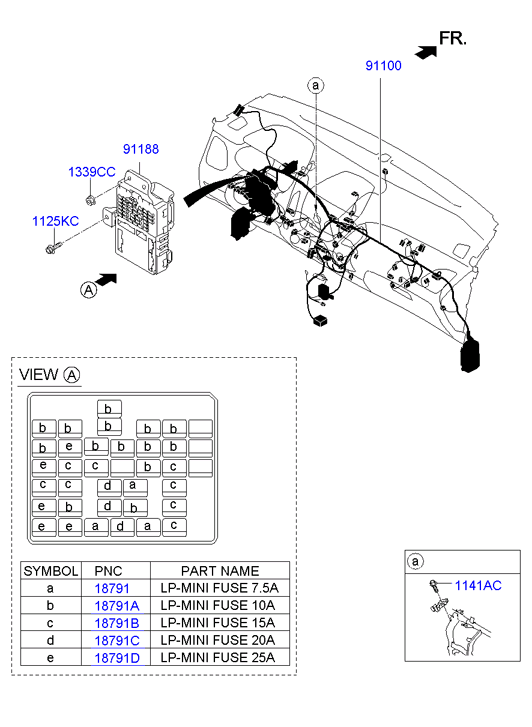 FR.

91100

a

91188

1339CC

1125KC

A

VIEW A

b
b b b b b
b e b b b b
e c c b c
c c d a c
e b d b c
e e a d a c

| SYMBOL | PNC | PART NAME |
|---|---|---|
| a | 18791 | LP-MINI FUSE 7.5A |
| b | 18791A | LP-MINI FUSE 10A |
| c | 18791B | LP-MINI FUSE 15A |
| d | 18791C | LP-MINI FUSE 20A |
| e | 18791D | LP-MINI FUSE 25A |

a

1141AC